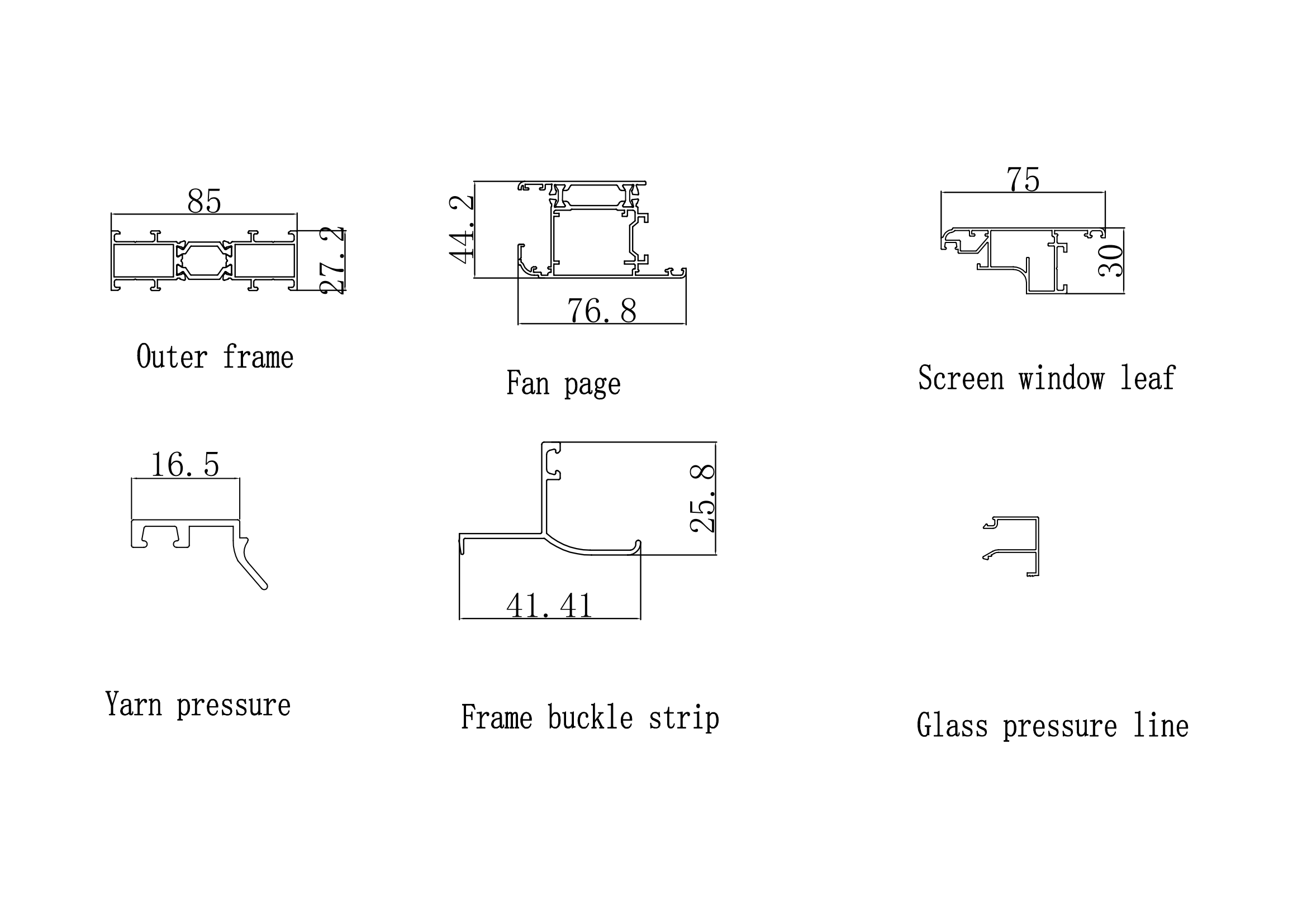 85

27.2

Outer frame

44.2

76.8

Fan page

75

30

Screen window leaf

16.5

Yarn pressure

25.8

41.41

Frame buckle strip

Glass pressure line